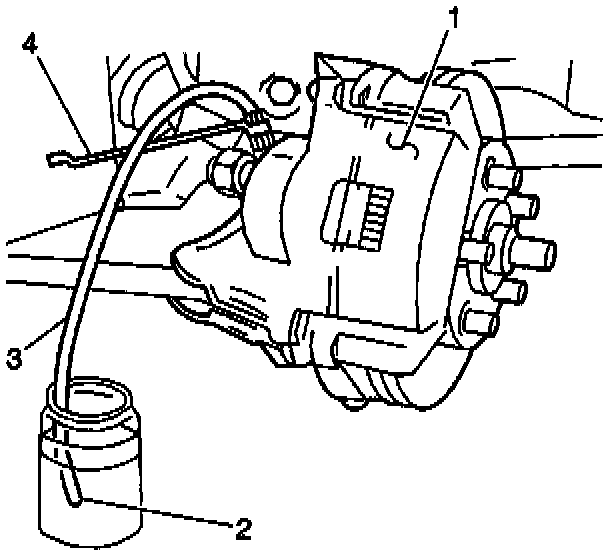 4
1
3
2