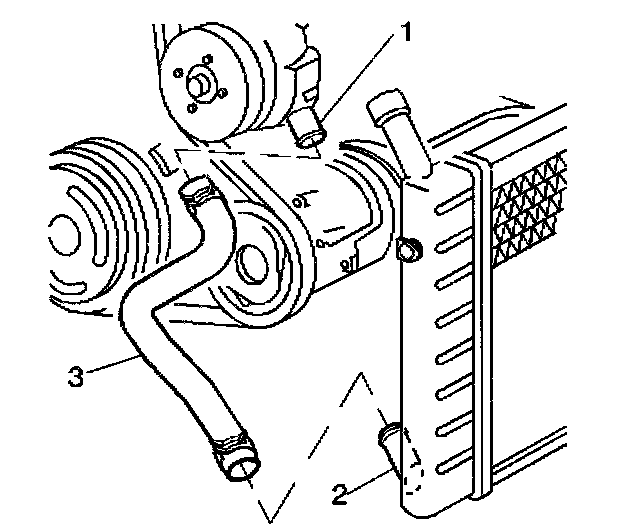 1
3
2