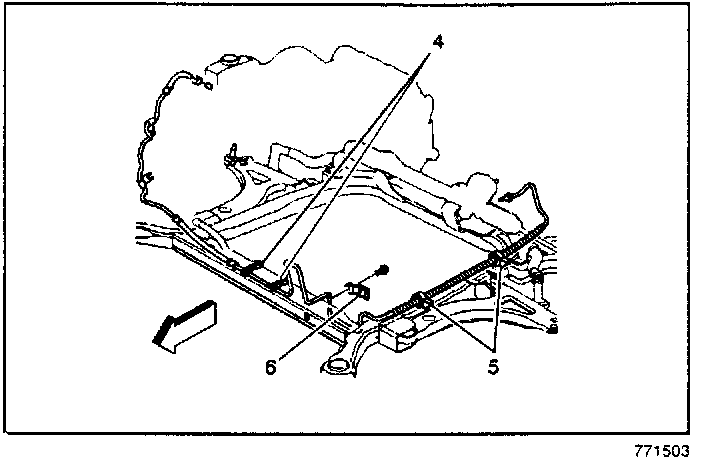 4

6

5

771503