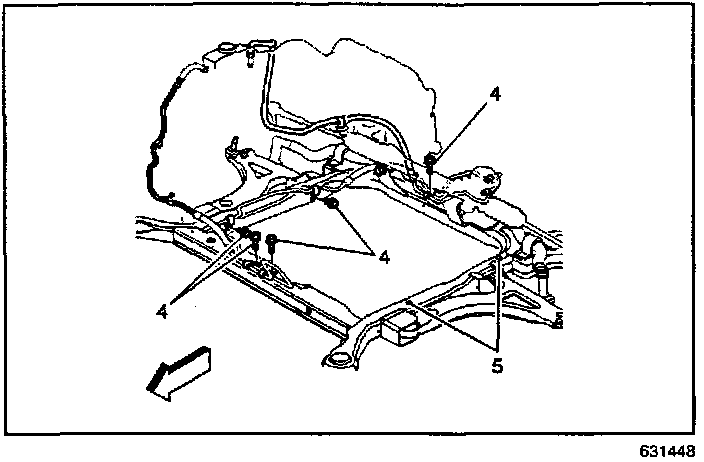 4

4

4

5

631448