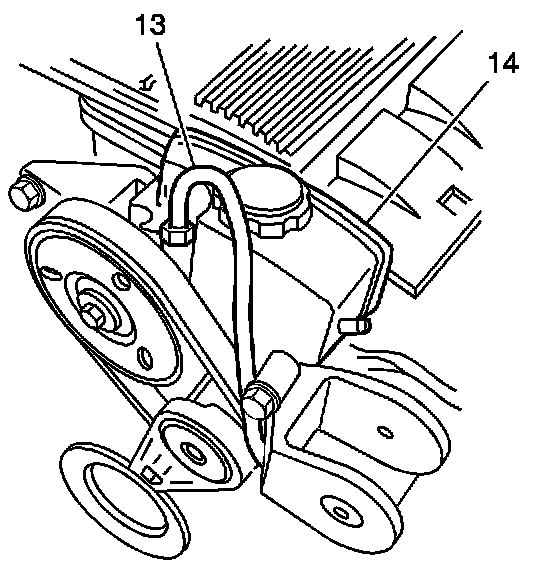 13
14