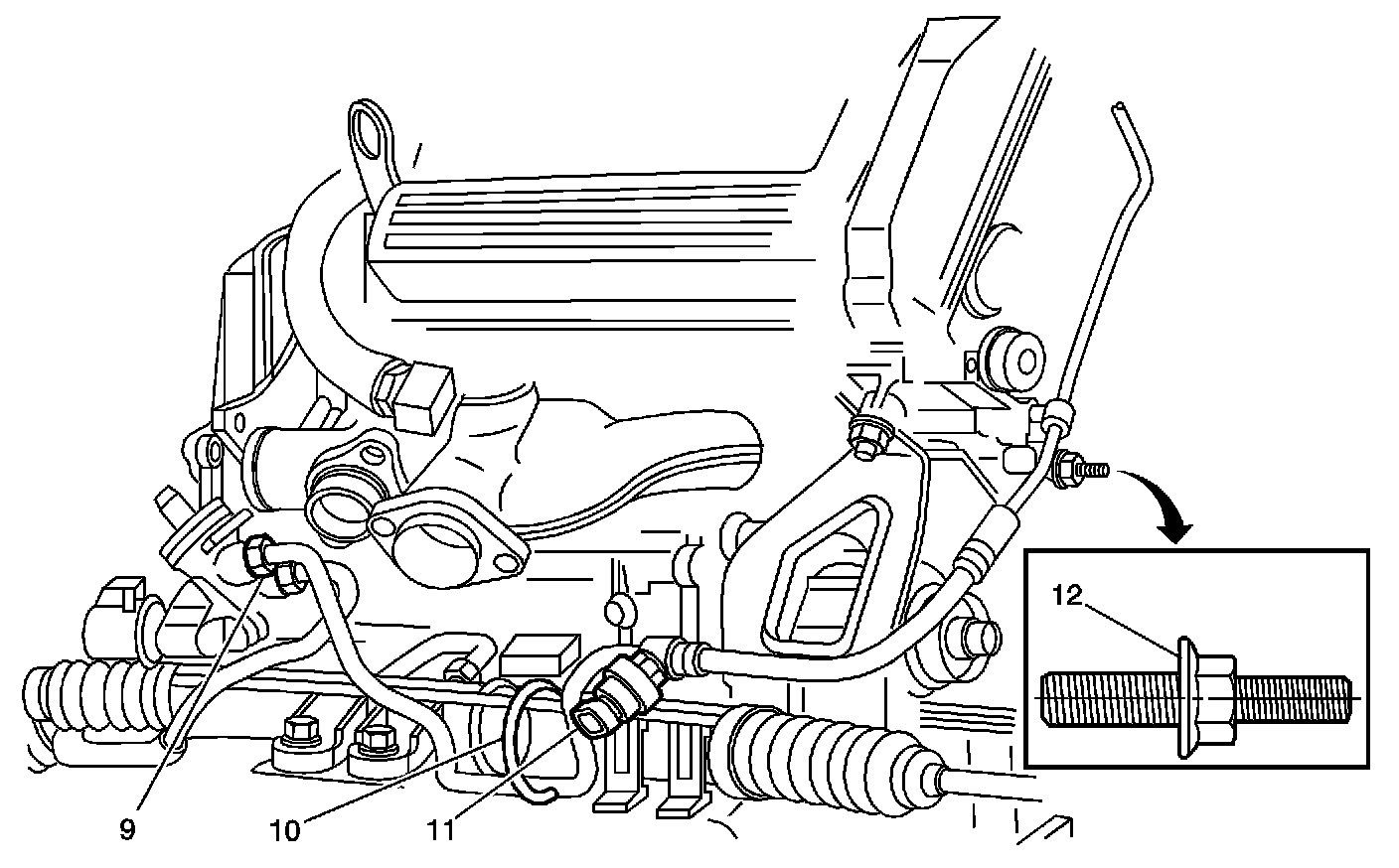 12
9
10
11