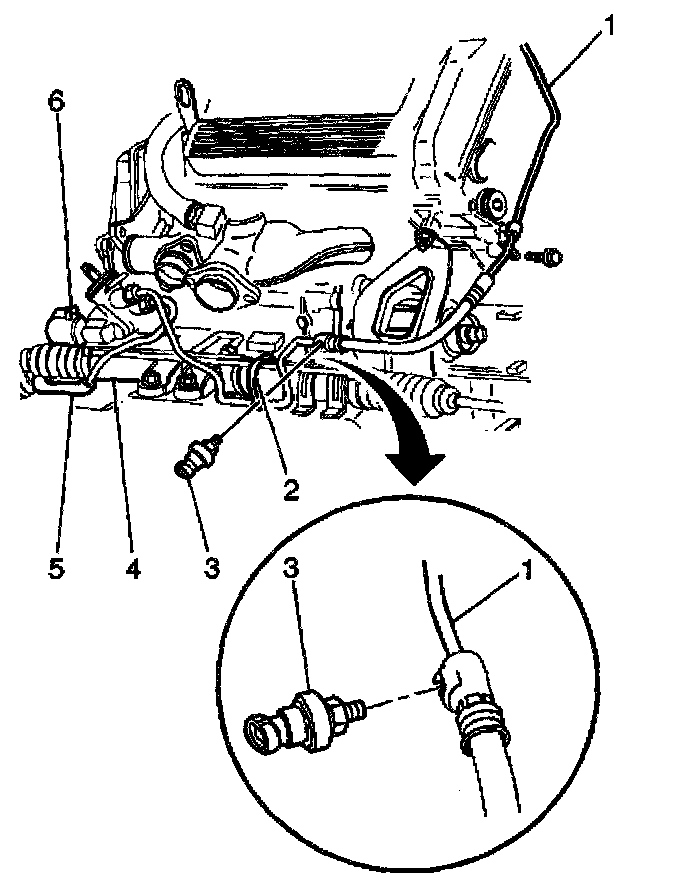 1
6
2
5
4
3
3
1