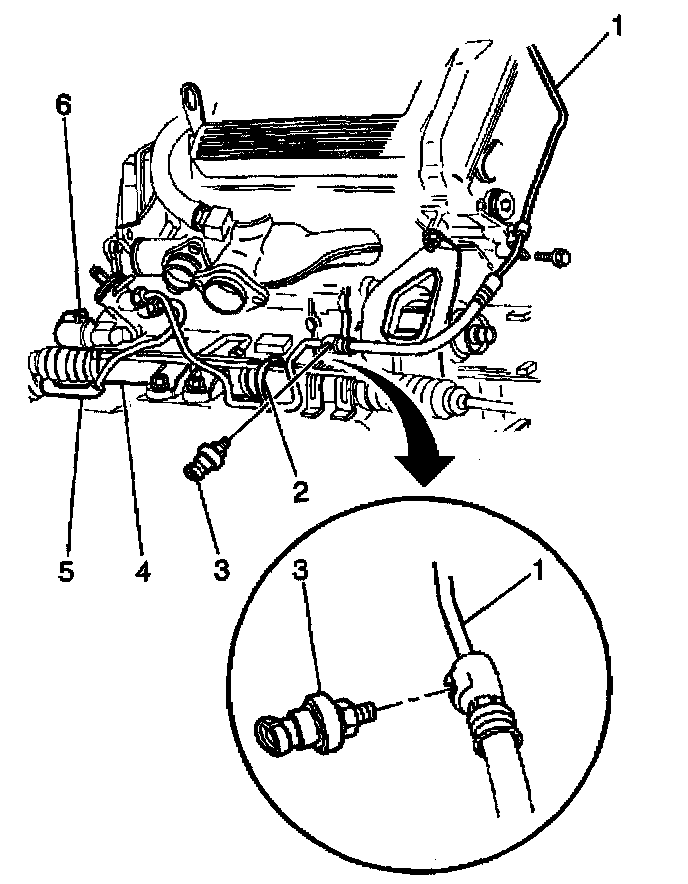 1
6
2
5
4
3
3
1