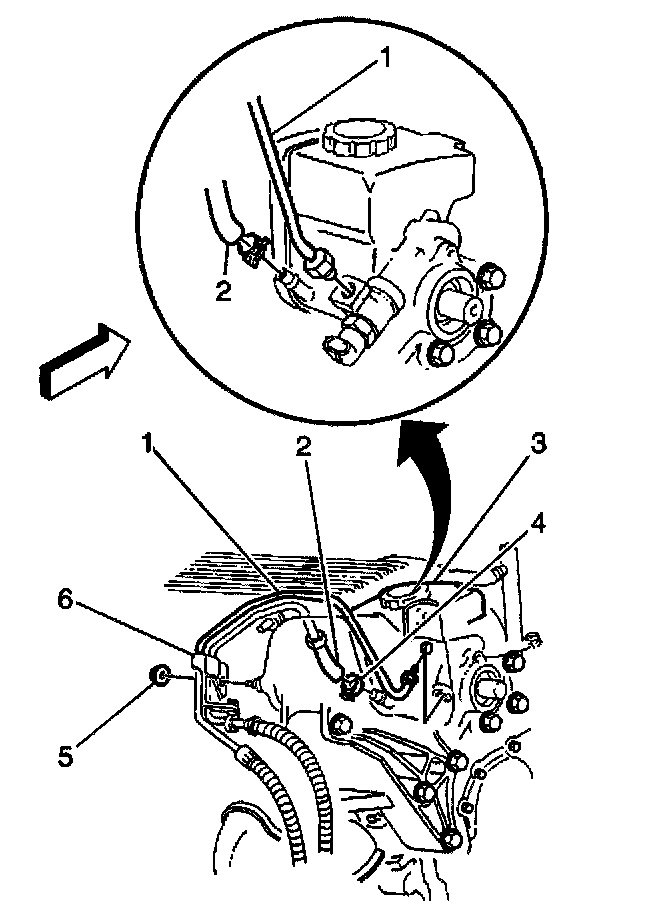 1
2
1
2
3
4
6
5