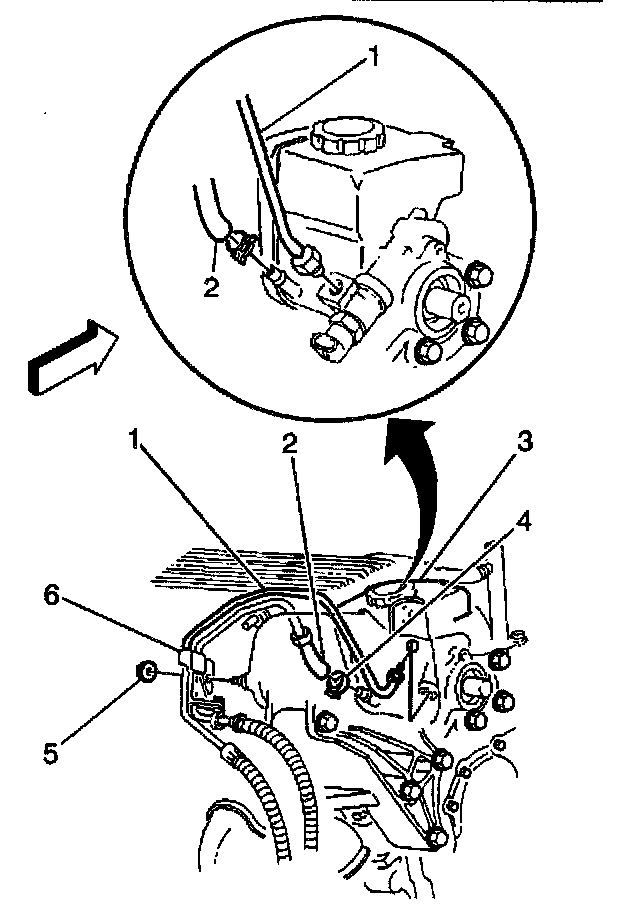 1
2
1
2
3
4
6
5