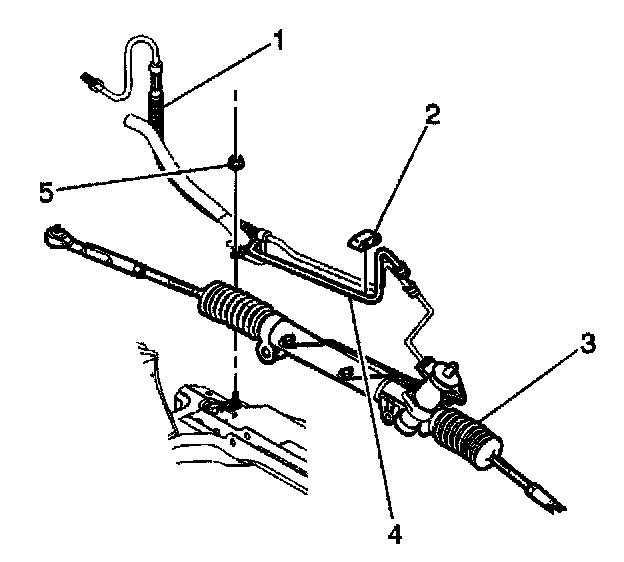 1
2
5
3
4