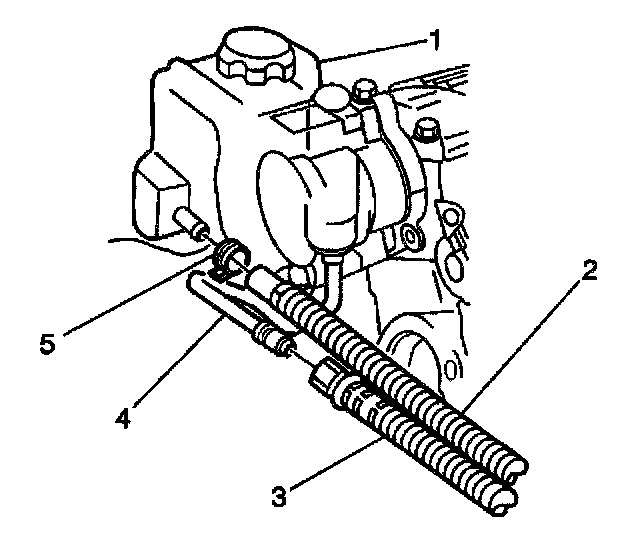 1
2
5
4
3