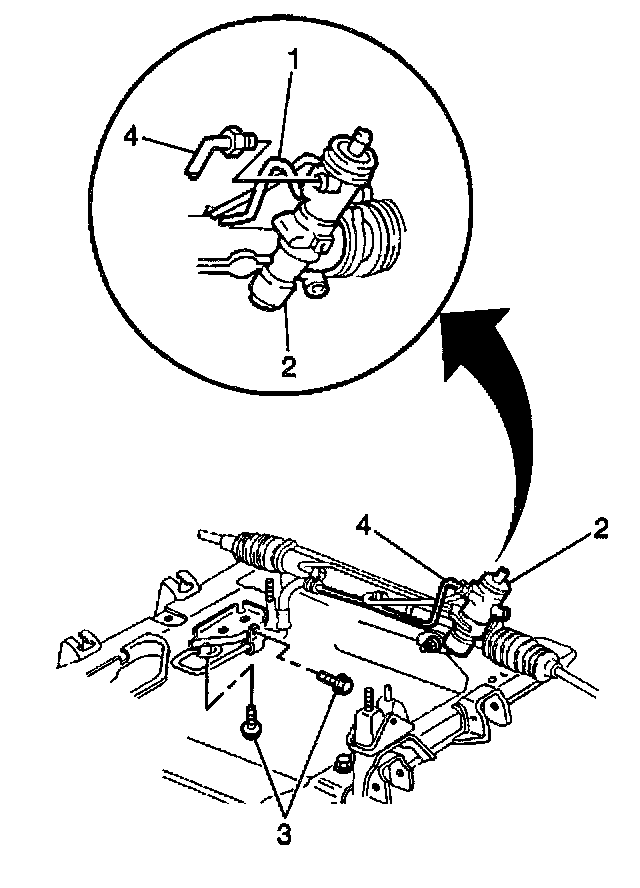 1
4
2
4
2
3