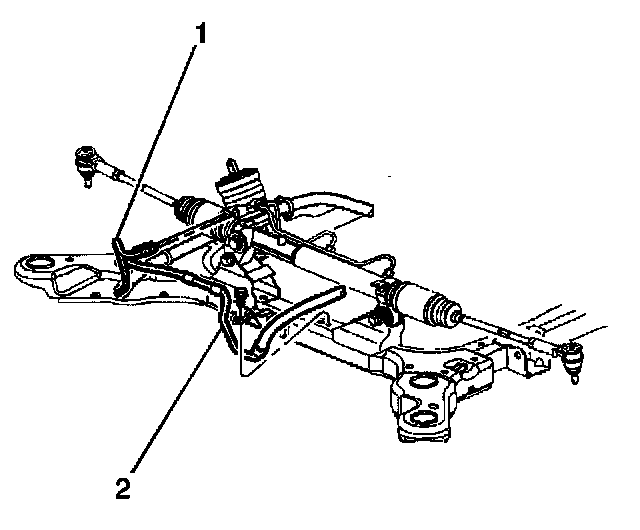 1

2