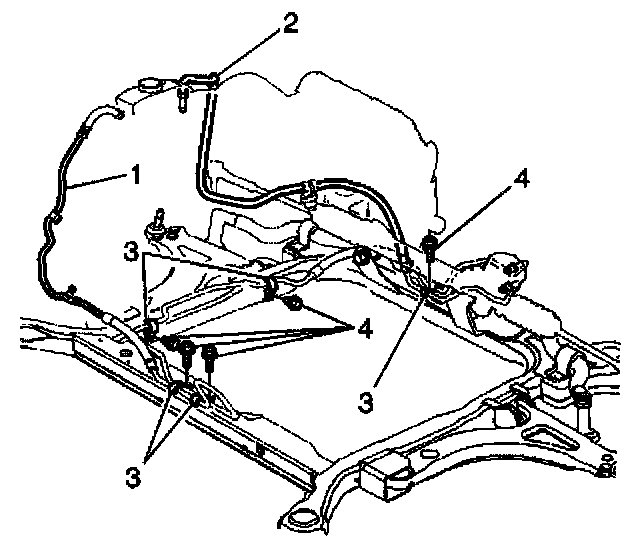 2
1
4
3
4
3
3