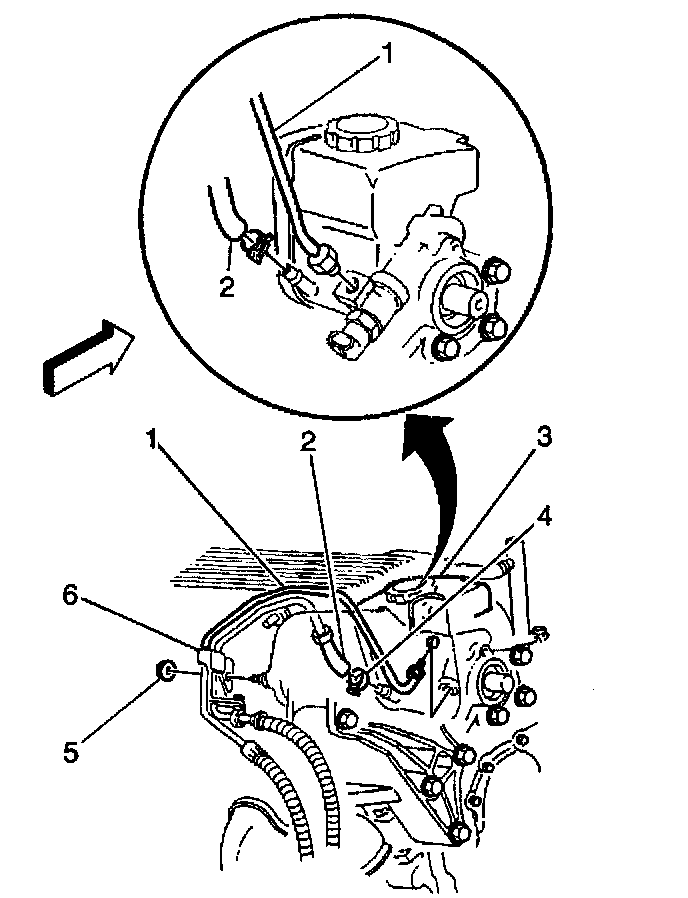 1
2
1
2
3
4
6
5