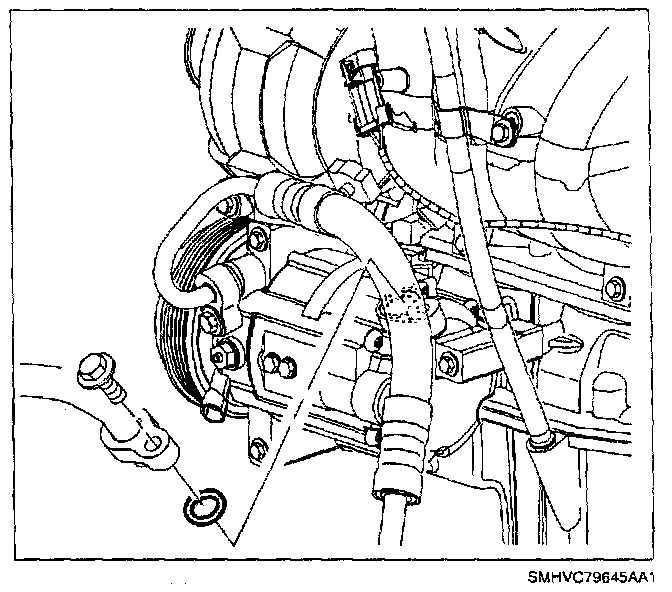 SMHVC79645AA1