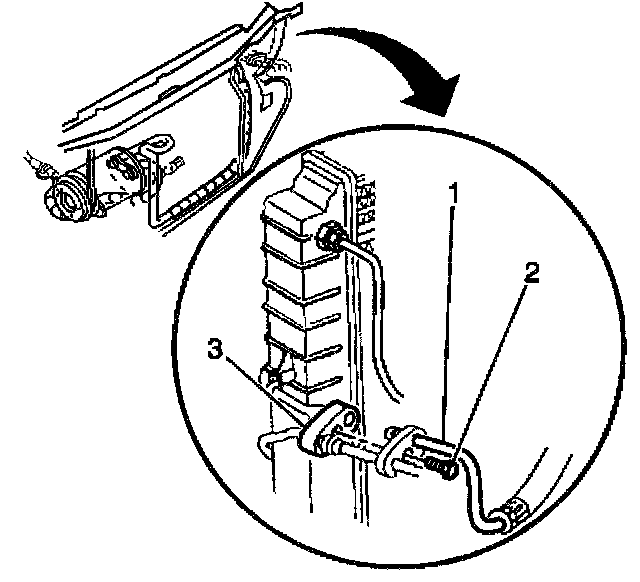 1
2
3