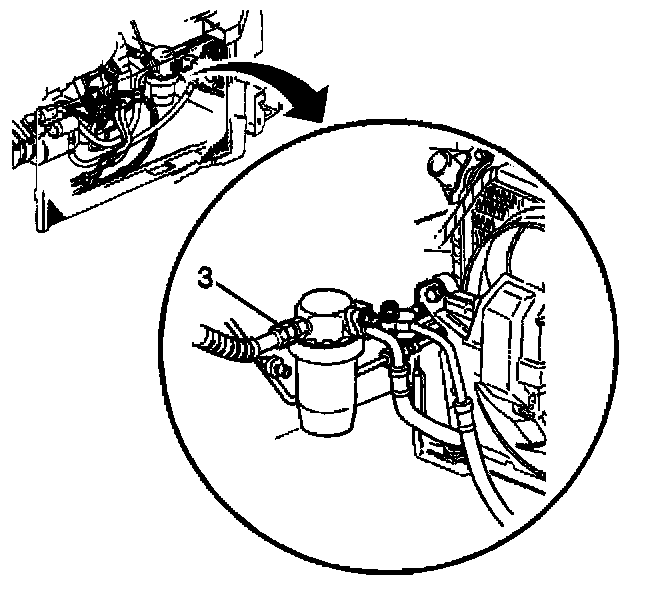 3