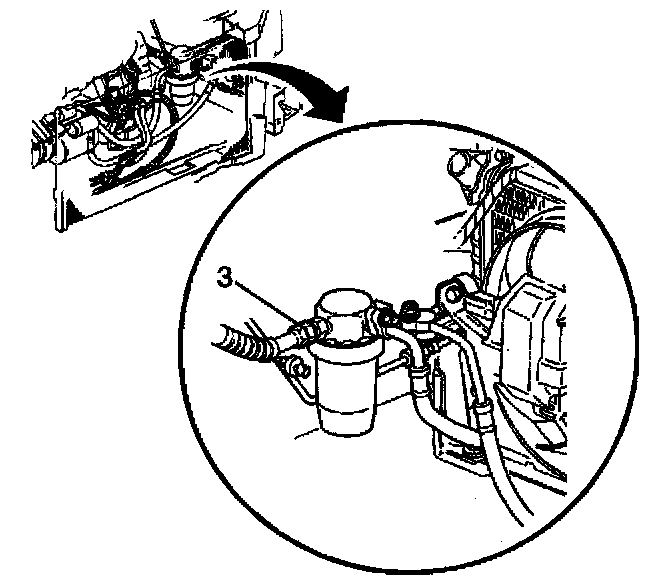 3