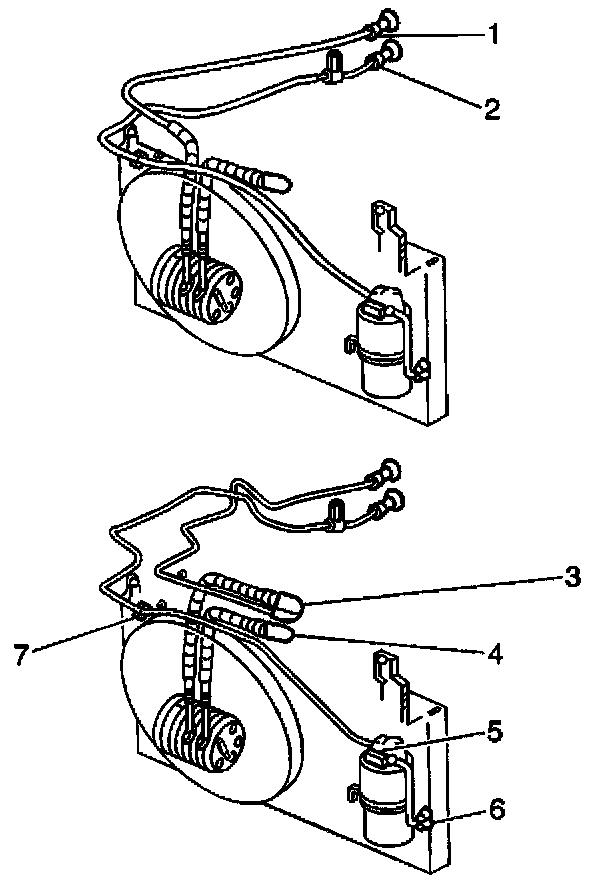 1
2
3
7
4
5
6