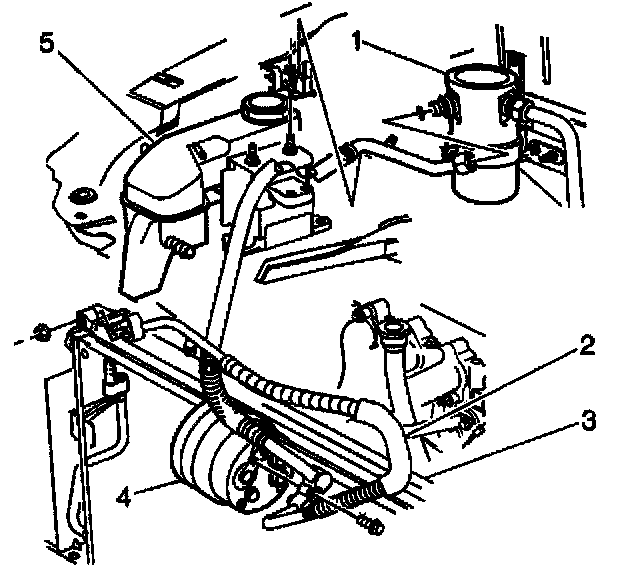 5
1
2
3
4