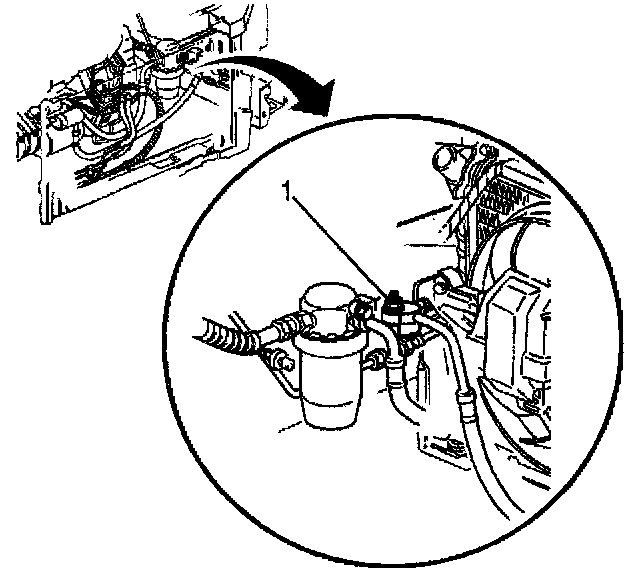 1