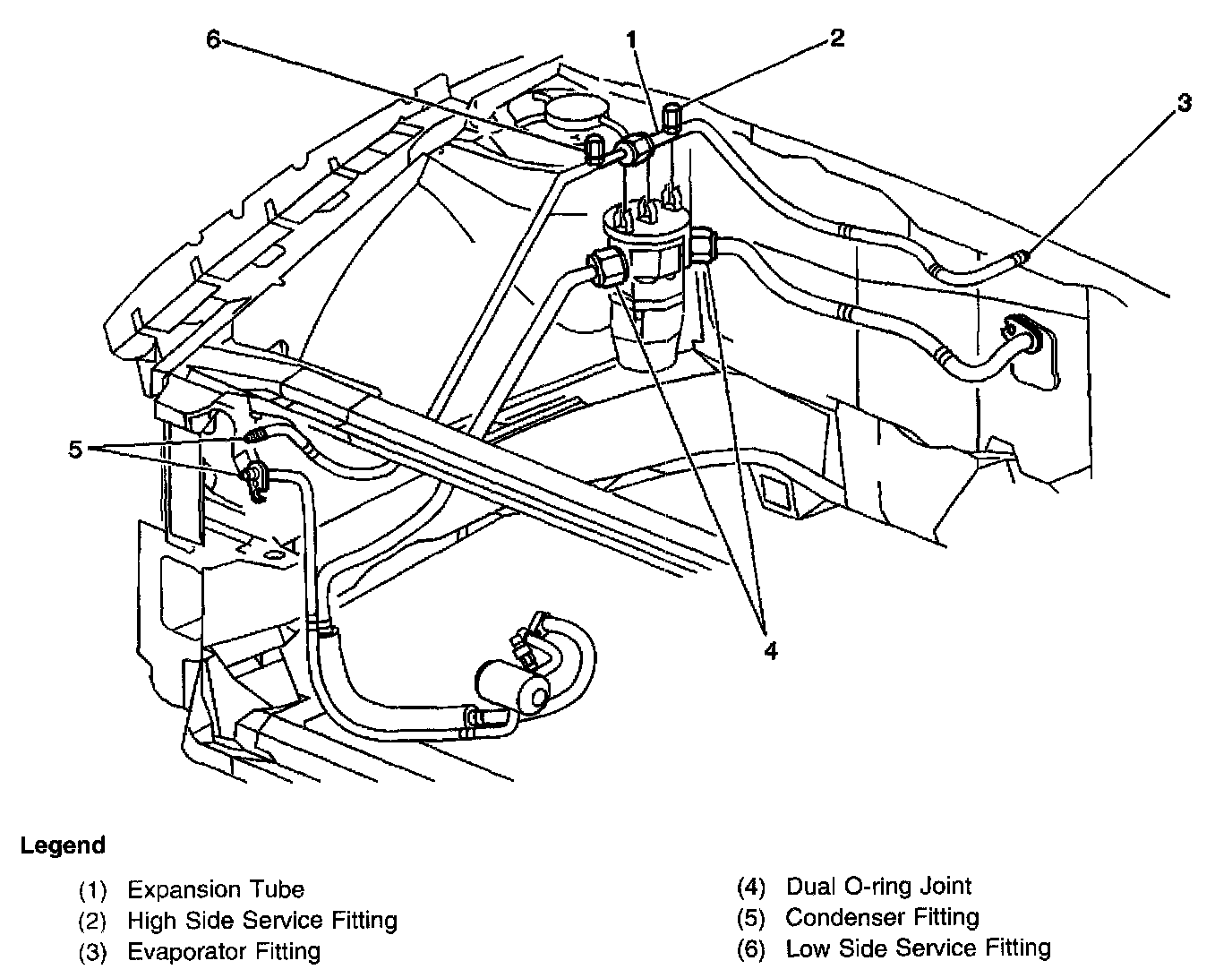 6
1
2
3
5
4

Legend

(1) Expansion Tube
(2) High Side Service Fitting
(3) Evaporator Fitting

(4) Dual O-ring Joint
(5) Condenser Fitting
(6) Low Side Service Fitting