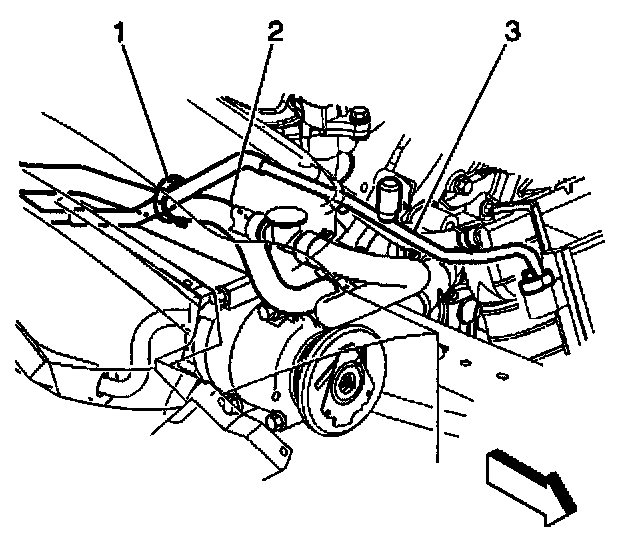 1
2
3