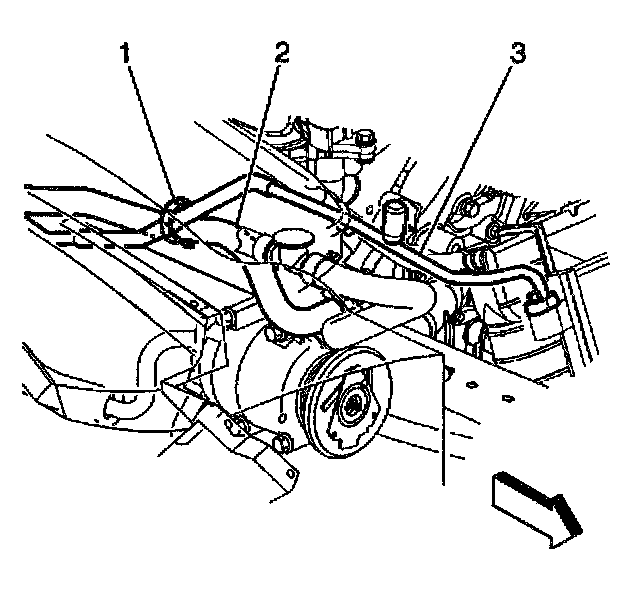 1
2
3