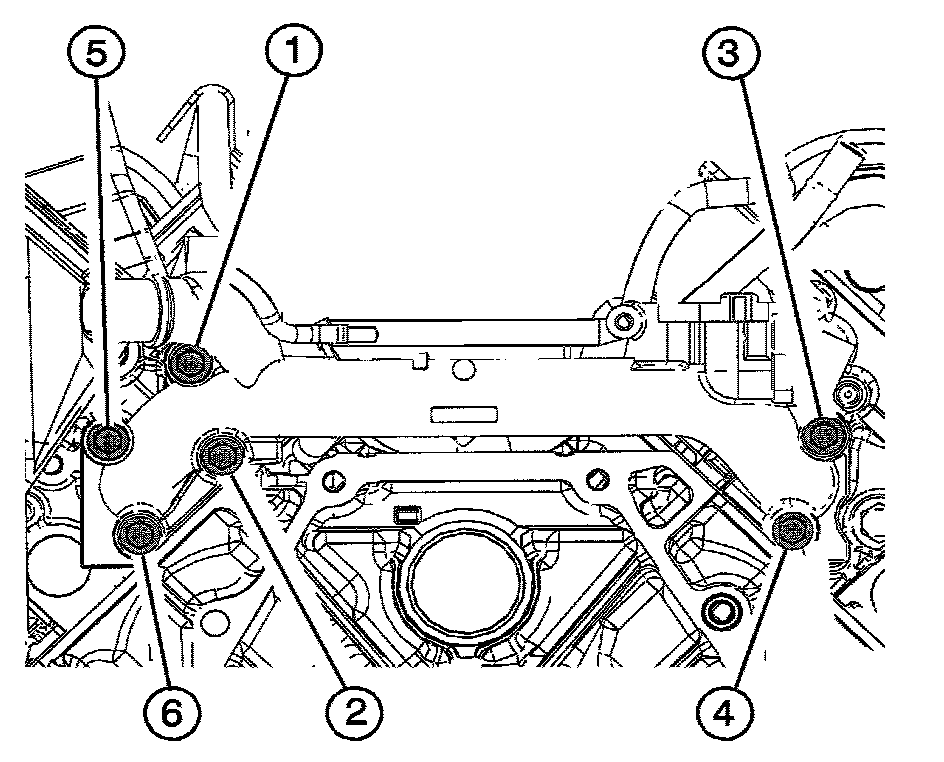 5
1
3
6
2
4