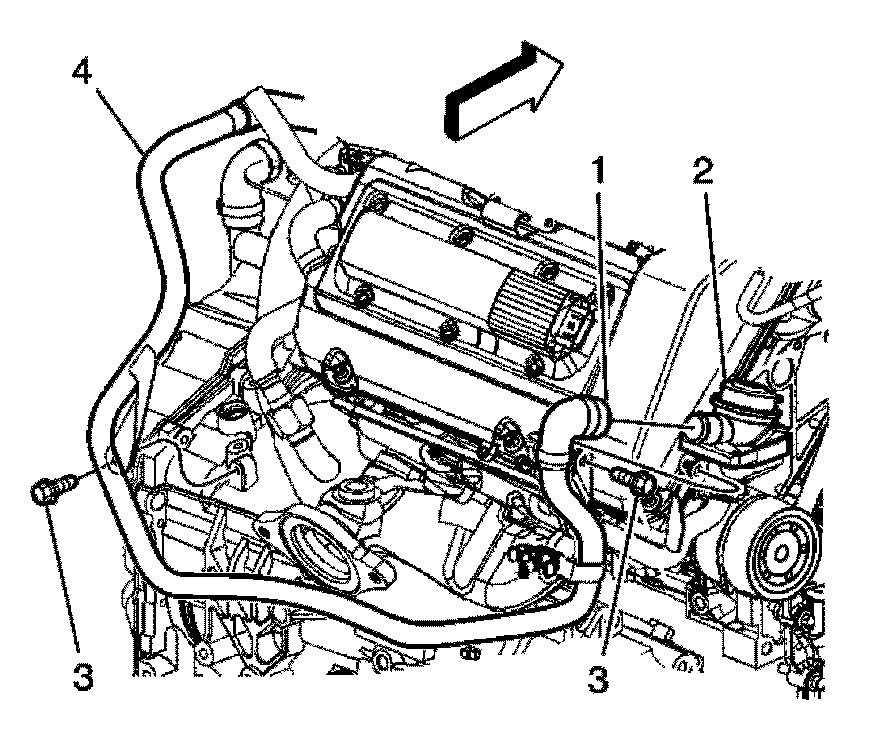 4
1
2
3
3