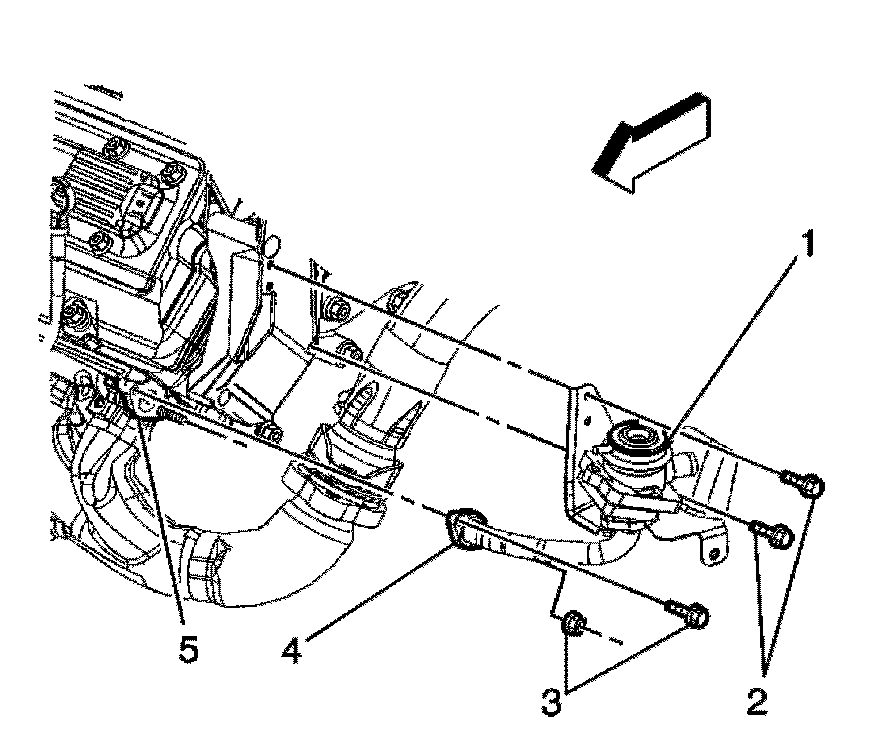 1
5
4
3
2