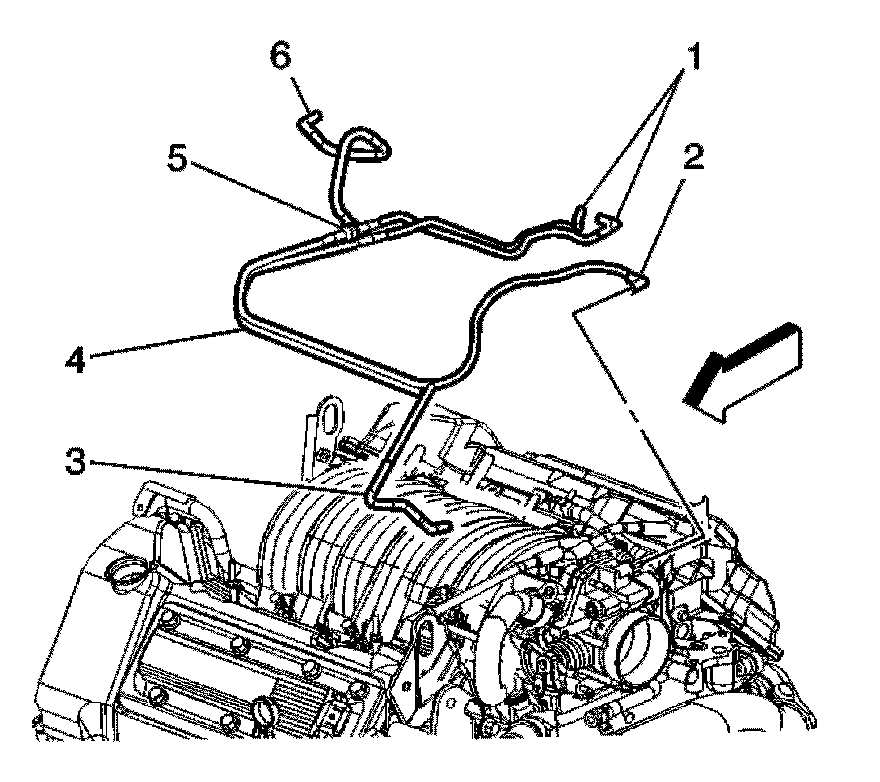 6
1
5
2
4
3