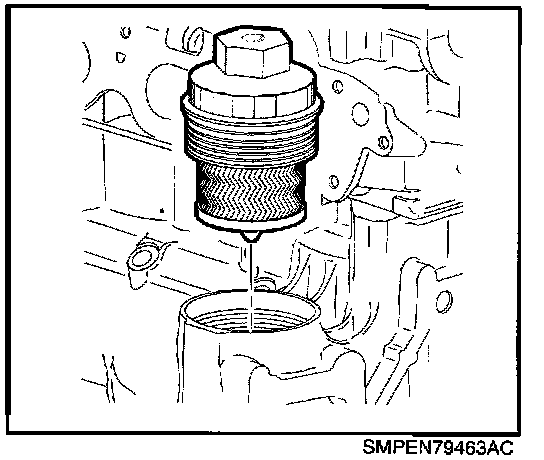 SMPEN79463AC