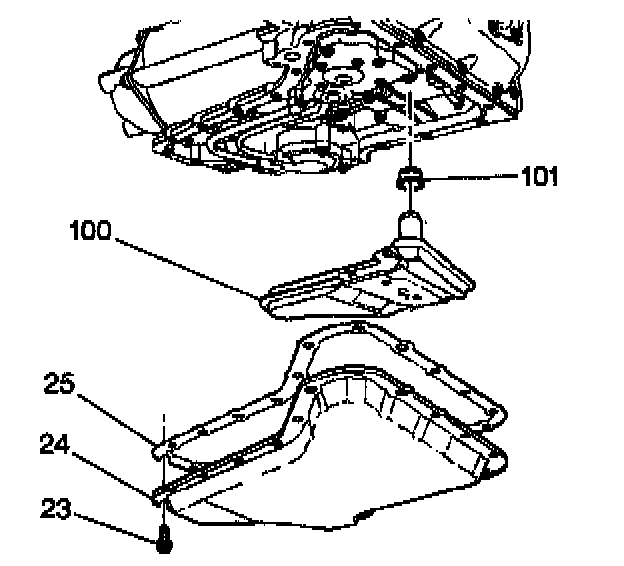 101

100

25

24

23