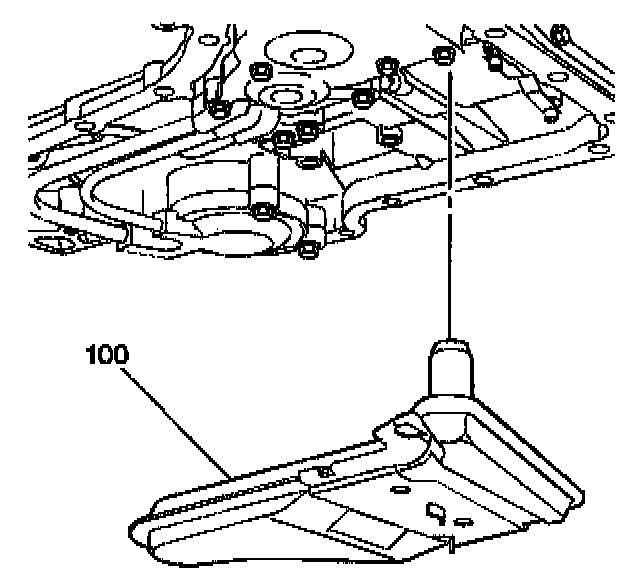 100