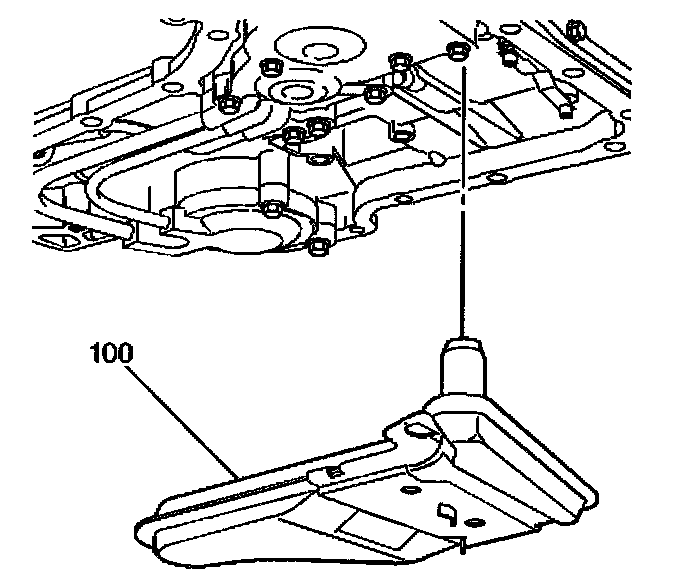 100