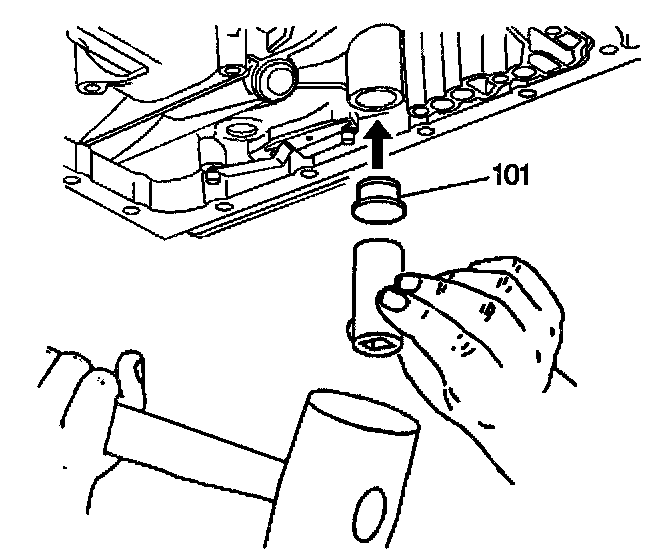 101