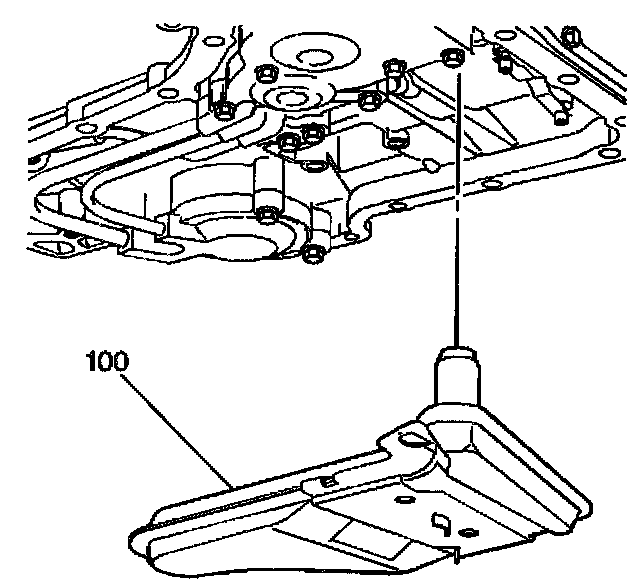 100