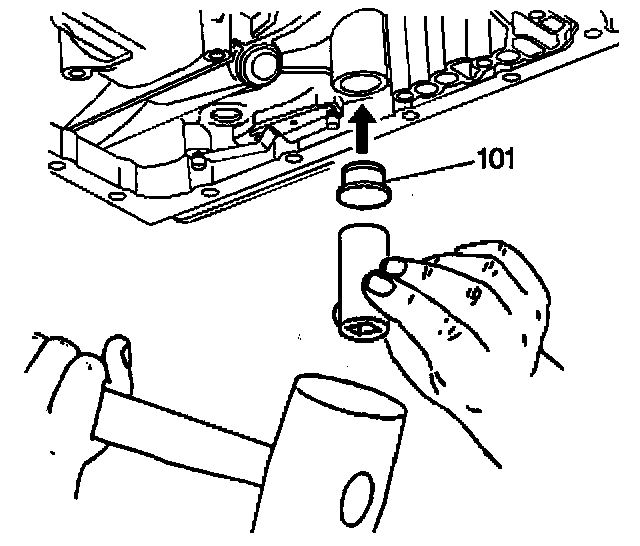 101