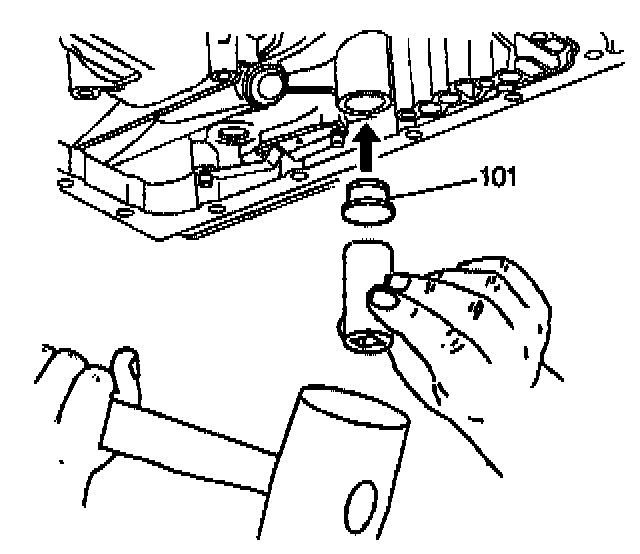 101