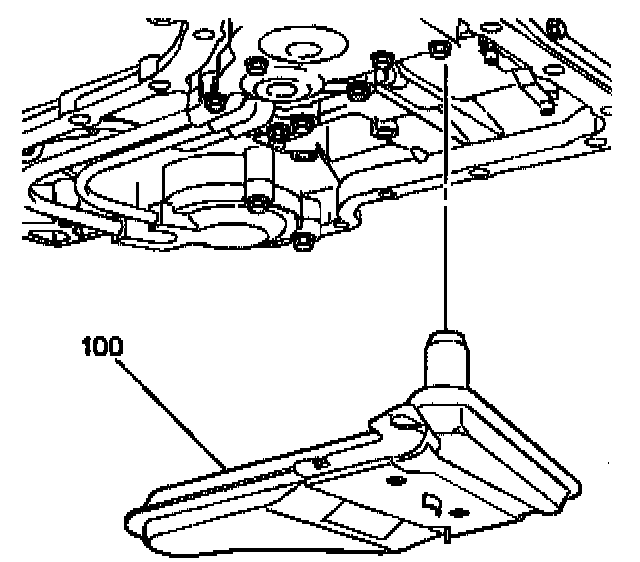 100