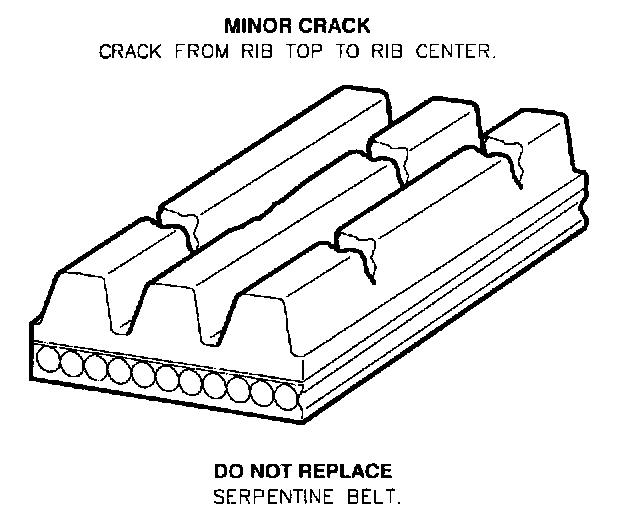 MINOR CRACK
CRACK FROM RIB TOP TO RIB CENTER.

DO NOT REPLACE
SERPENTINE BELT.