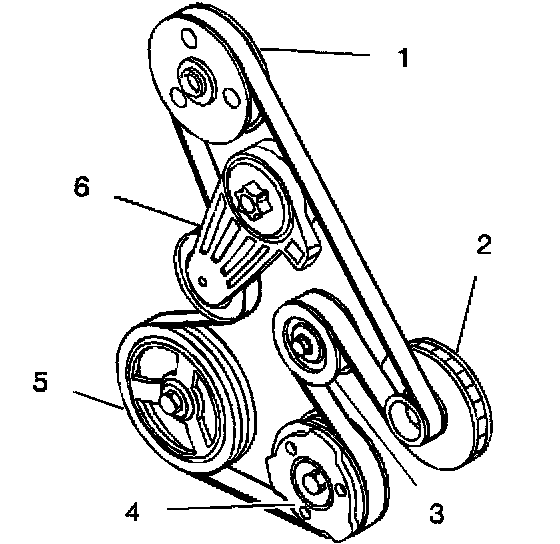 1
6
2
5
4
3