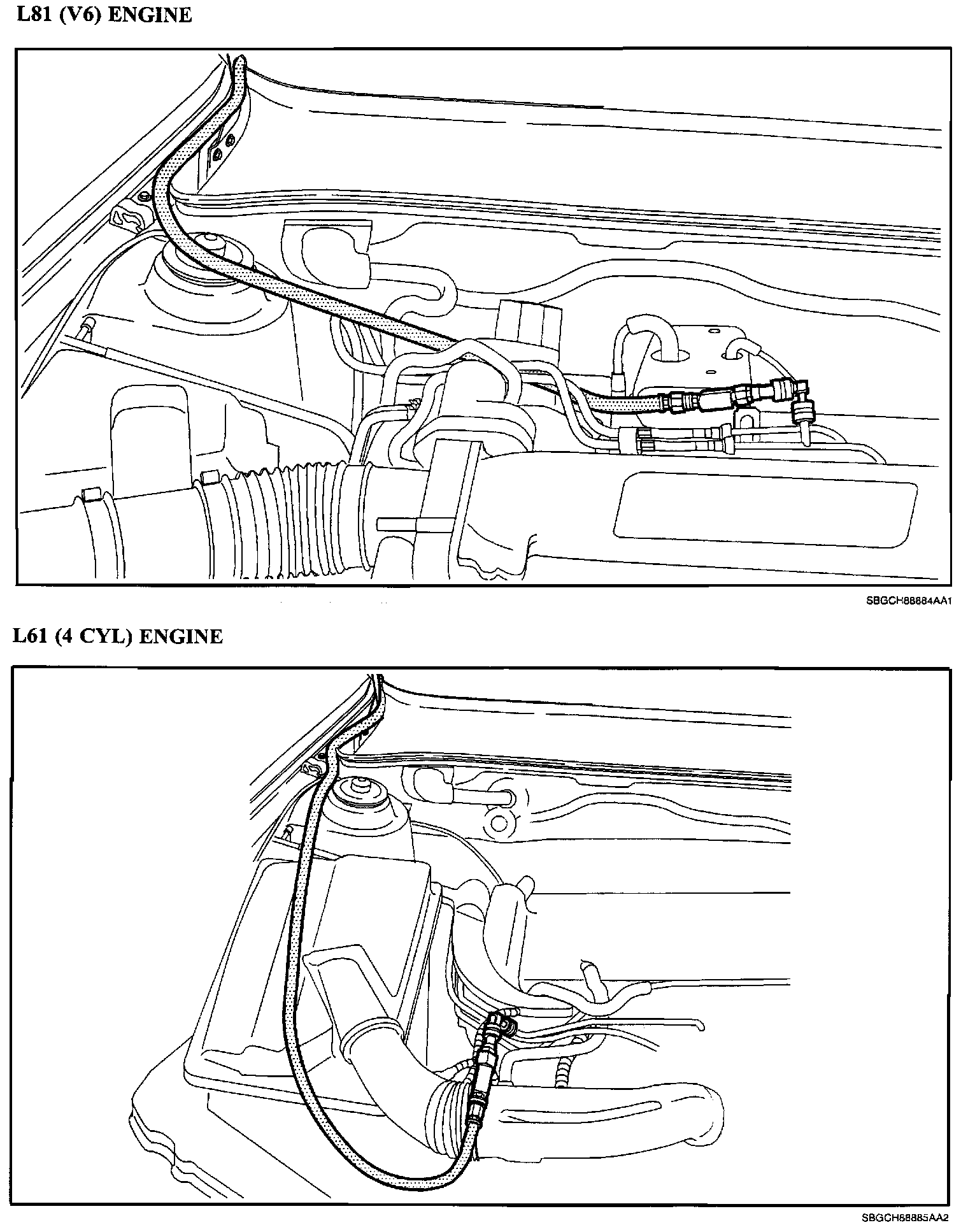 L81 (V6) ENGINE

SBGCH88884AA1

L61 (4 CYL) ENGINE

SBGCH88885AA2