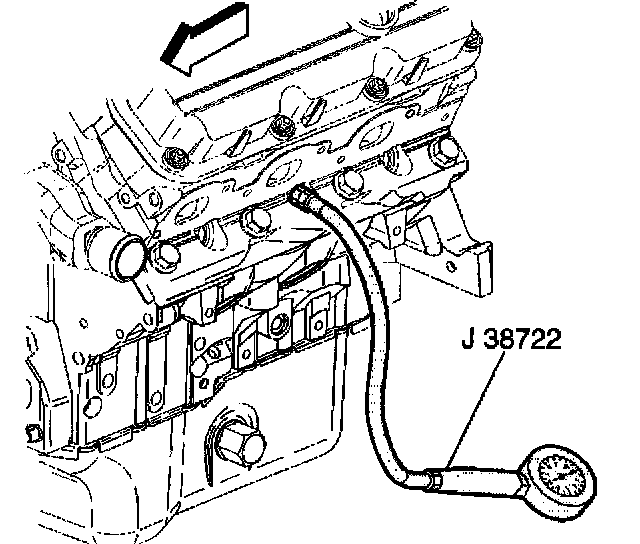 J 38722