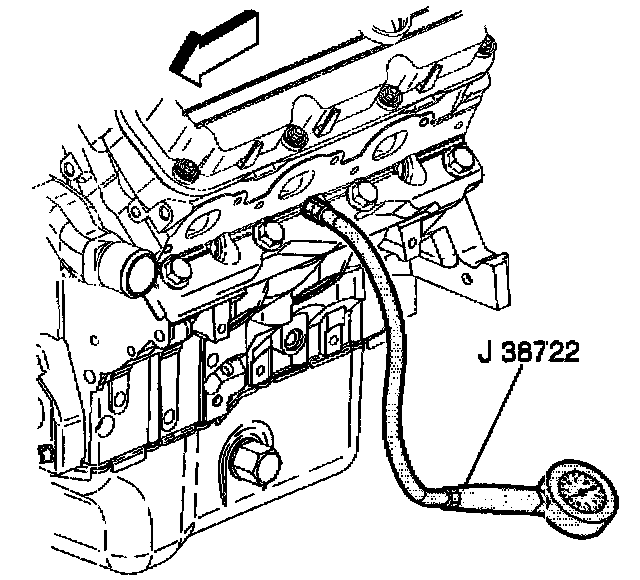 J 38722