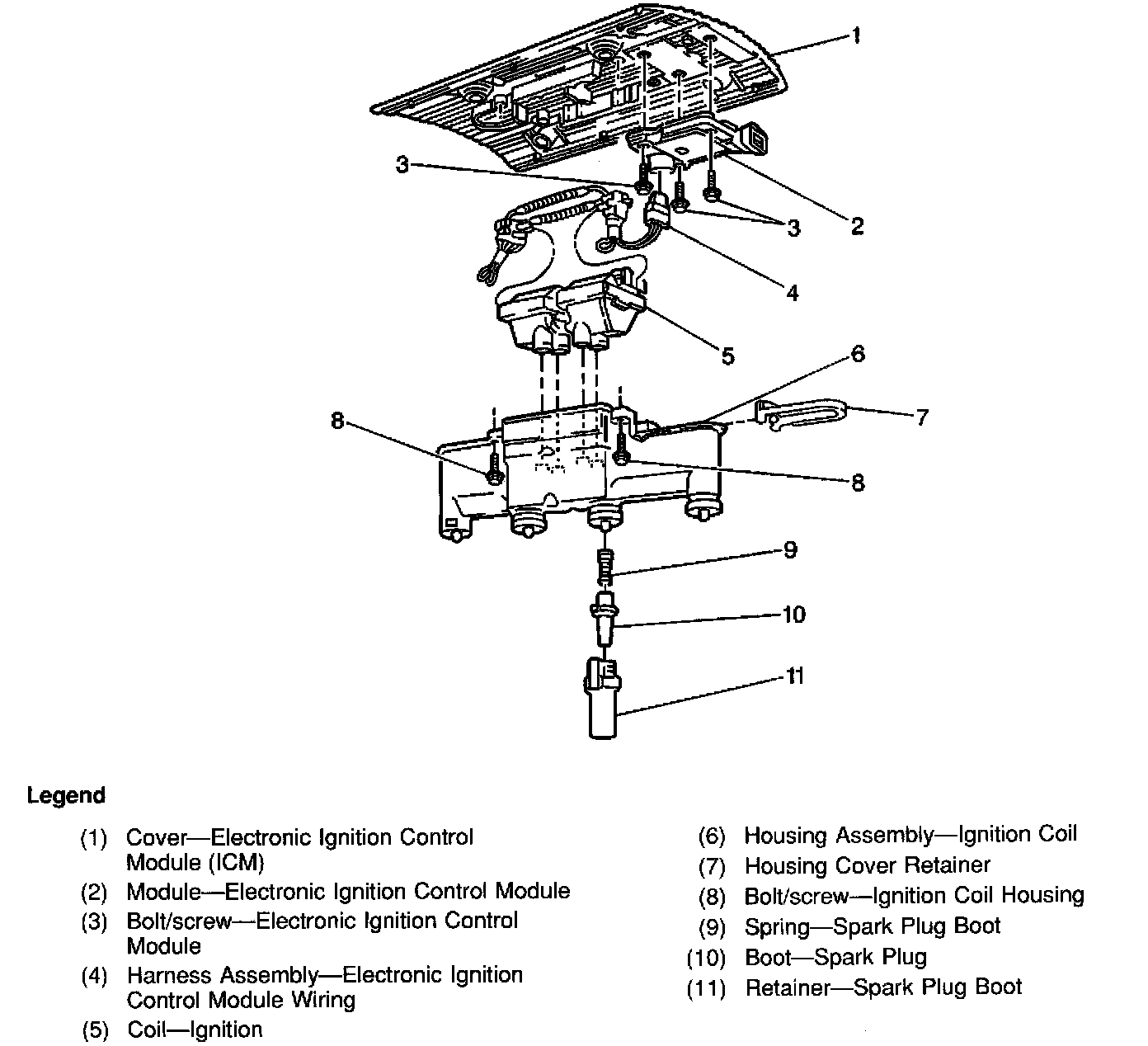 1

3

3

2

4

5

6

7

8

8

9

10

11

Legend

(1) Cover—Electronic Ignition Control Module (ICM)
(2) Module—Electronic Ignition Control Module
(3) Bolt/screw—Electronic Ignition Control Module
(4) Harness Assembly—Electronic Ignition Control Module Wiring
(5) Coil—Ignition

(6) Housing Assembly—Ignition Coil
(7) Housing Cover Retainer
(8) Bolt/screw—Ignition Coil Housing
(9) Spring—Spark Plug Boot
(10) Boot—Spark Plug
(11) Retainer—Spark Plug Boot