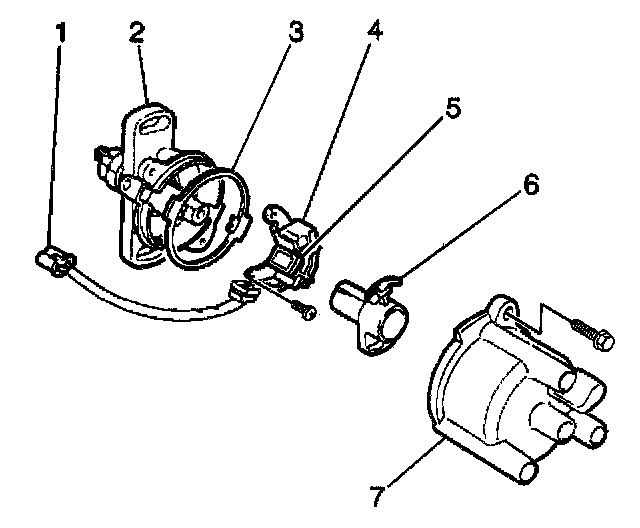 1
2
3
4
5
6
7