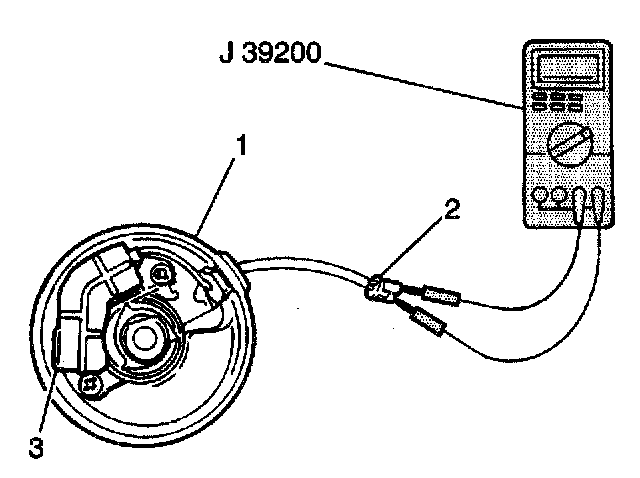 J 39200

1

2

3