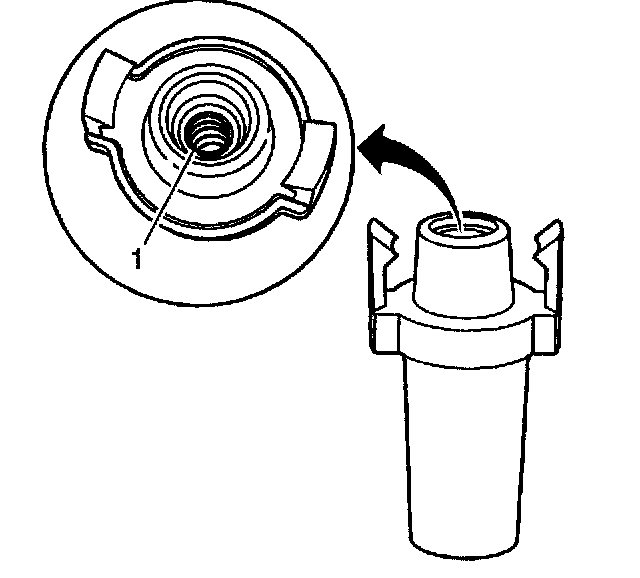 1