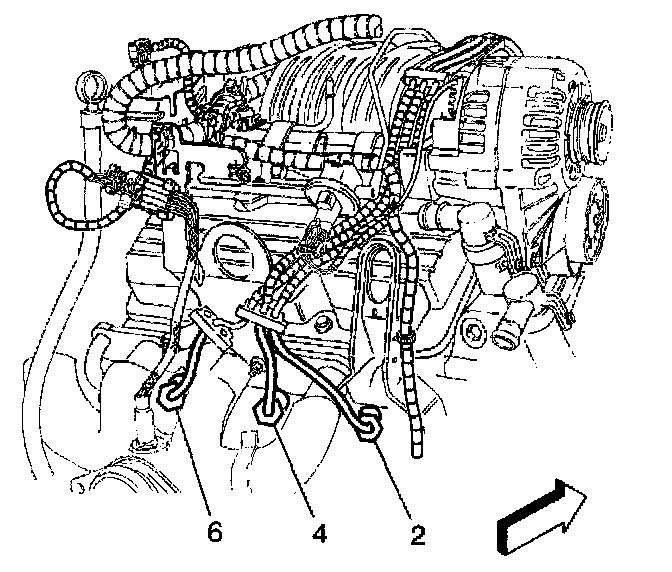 6
4
2