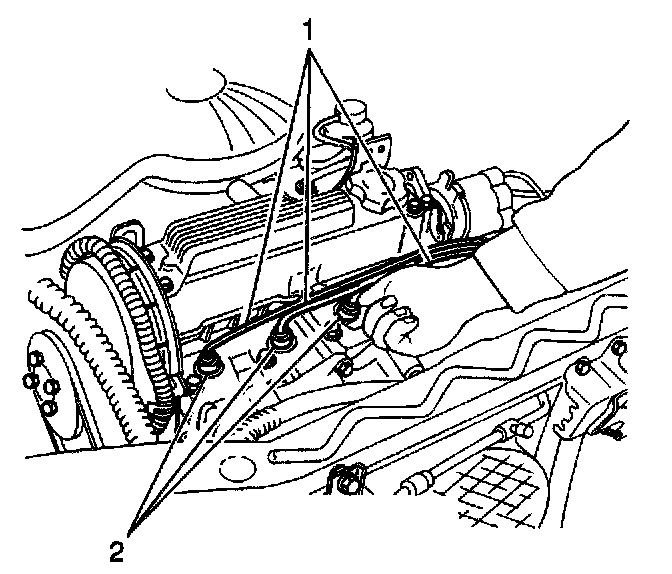 1

2